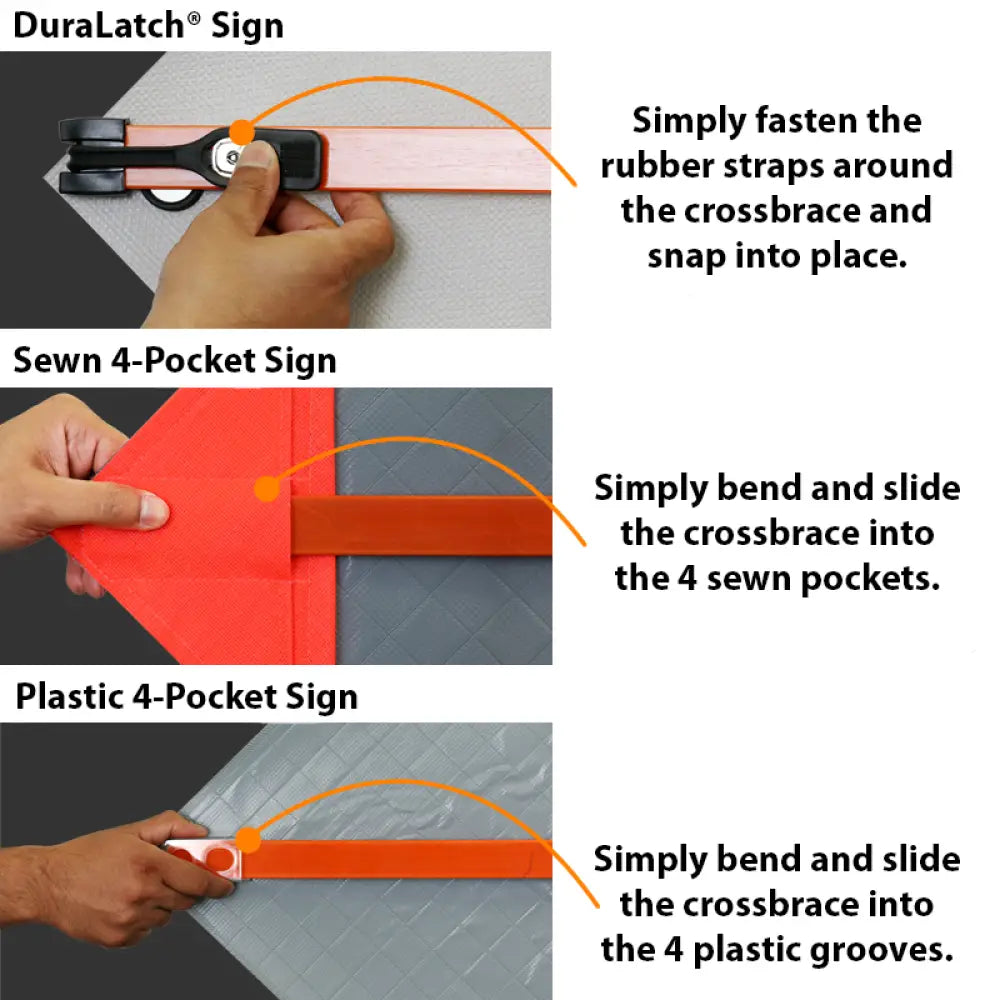 DuraLatch® Sign

Simply fasten the rubber straps around the crossbrace and snap into place.

Sewn 4-Pocket Sign

Simply bend and slide the crossbrace into the 4 sewn pockets.

Plastic 4-Pocket Sign

Simply bend and slide the crossbrace into the 4 plastic grooves.